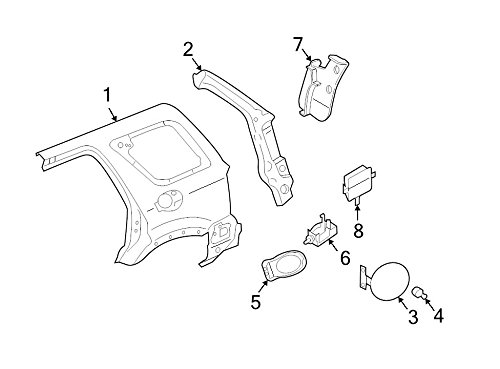 1
2
7
8
6
5
3
4