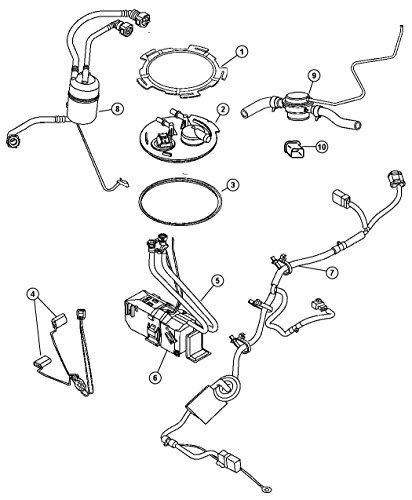 1
9
8
2
10
3
7
5
4
6