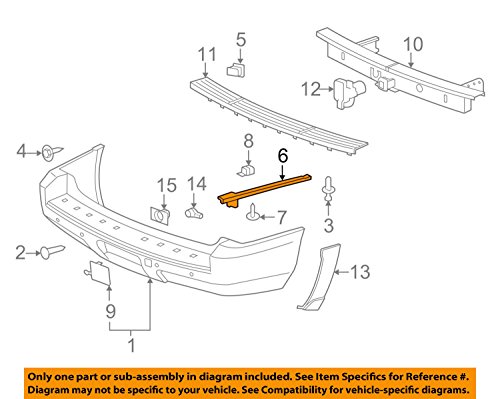 5
10
11
12
4
8
6
15
14
7
3
2
13
9
1

Only one part or sub-assembly in diagram included. See Item Specifics for Reference #. Diagram may not be specific to your vehicle. See Compatibility for vehicle-specific diagrams.