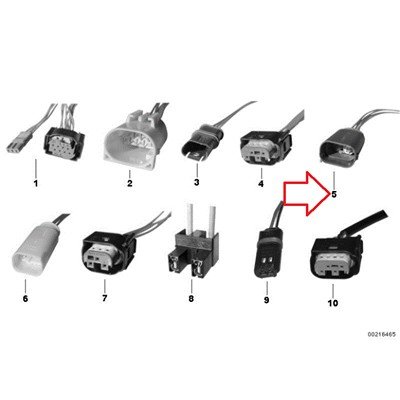 1
2
3
4
5
6
7
8
9
10
00216465